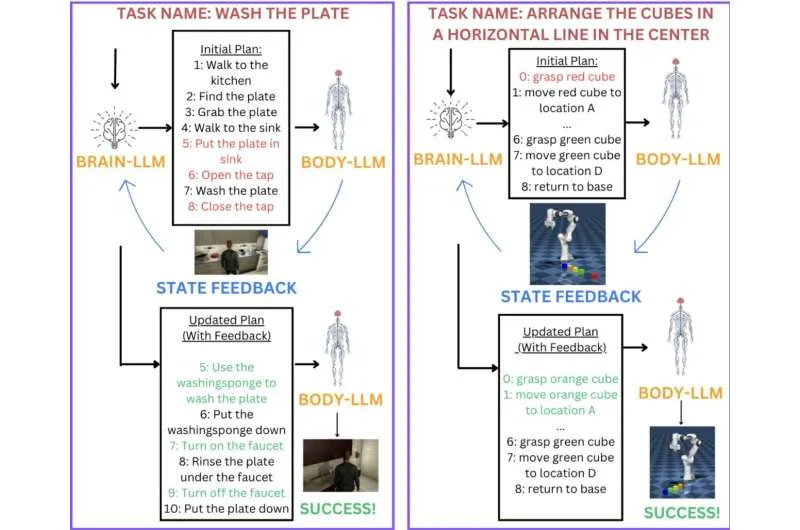 TASK NAME: WASH THE PLATE

BRAIN-LLM

Initial Plan:
1: Walk to the kitchen
2: Find the plate
3: Grab the plate
4: Walk to the sink
5: Put the plate in sink
6: Open the tap
7: Wash the plate
8: Close the tap

BODY-LLM

STATE FEEDBACK

Updated Plan (With Feedback)

5: Use the washingsponge to wash the plate
6: Put the washingsponge down
7: Turn on the faucet
8: Rinse the plate under the faucet
9: Turn off the faucet
10: Put the plate down

BODY-LLM

SUCCESS!

TASK NAME: ARRANGE THE CUBES IN A HORIZONTAL LINE IN THE CENTER

BRAIN-LLM

Initial Plan:
0: grasp red cube
1: move red cube to location A
...
6: grasp green cube
7: move green cube to location D
8: return to base

BODY-LLM

STATE FEEDBACK

Updated Plan (With Feedback)

0: grasp orange cube
1: move orange cube to location A
...
6: grasp green cube
7: move green cube to location D
8: return to base

BODY-LLM

SUCCESS!