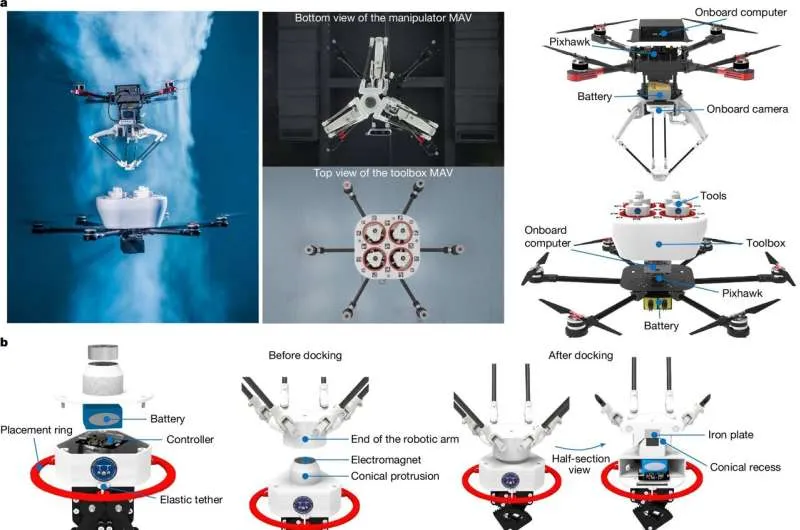 a

Bottom view of the manipulator MAV

Top view of the toolbox MAV

Onboard computer

Pixhawk

Battery

Onboard camera

Tools

Onboard computer

Toolbox

Pixhawk

Battery

b

Battery

Placement ring

Controller

Elastic tether

Before docking

End of the robotic arm

Electromagnet

Conical protrusion

After docking

Half-section view

Iron plate

Conical recess