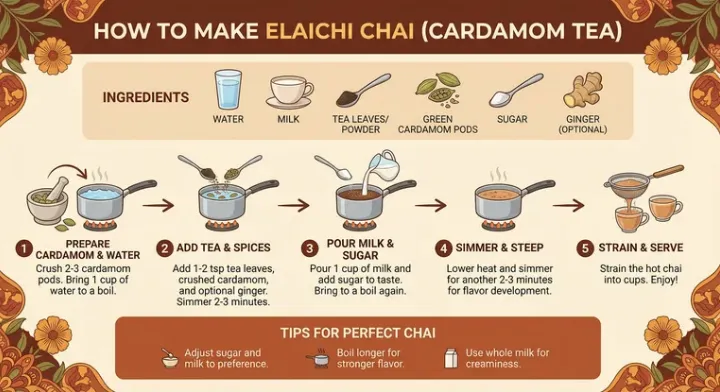 HOW TO MAKE ELAICHI CHAI (CARDAMOM TEA)

INGREDIENTS

WATER

MILK

TEA LEAVES/ POWDER

GREEN CARDAMOM PODS

SUGAR

GINGER (OPTIONAL)

1 PREPARE CARDAMOM & WATER
Crush 2-3 cardamom pods. Bring 1 cup of water to a boil.

2 ADD TEA & SPICES
Add 1-2 tsp tea leaves, crushed cardamom, and optional ginger. Simmer 2-3 minutes.

3 POUR MILK & SUGAR
Pour 1 cup of milk and add sugar to taste. Bring to a boil again.

4 SIMMER & STEEP
Lower heat and simmer for another 2-3 minutes for flavor development.

5 STRAIN & SERVE
Strain the hot chai into cups. Enjoy!

TIPS FOR PERFECT CHAI

Adjust sugar and milk to preference.

Boil longer for stronger flavor.

Use whole milk for creaminess.